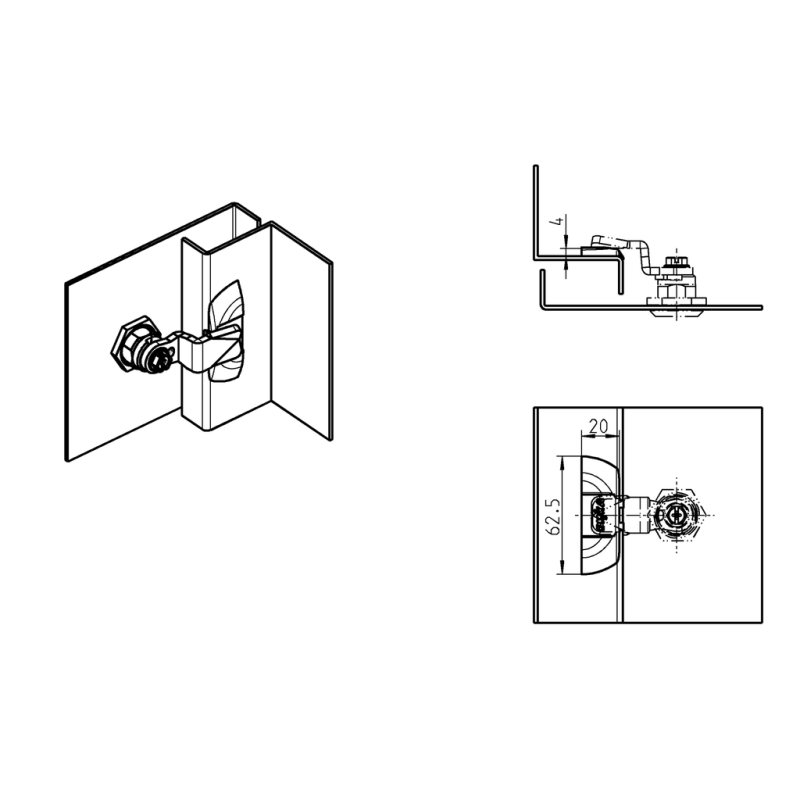 4

20

62.5